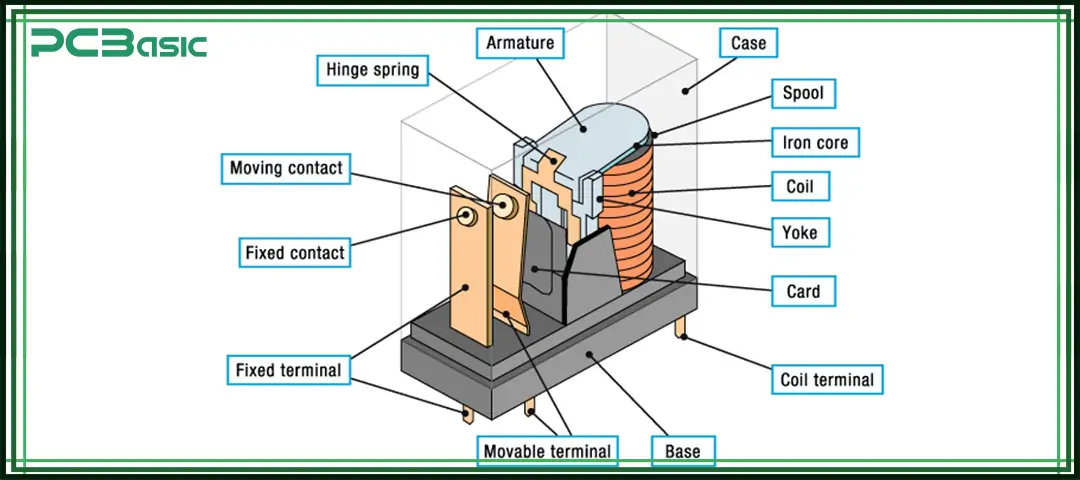 PCBasic

Armature

Case

Hinge spring

Spool

Iron core

Moving contact

Coil

Fixed contact

Yoke

Card

Fixed terminal

Coil terminal

Movable terminal

Base